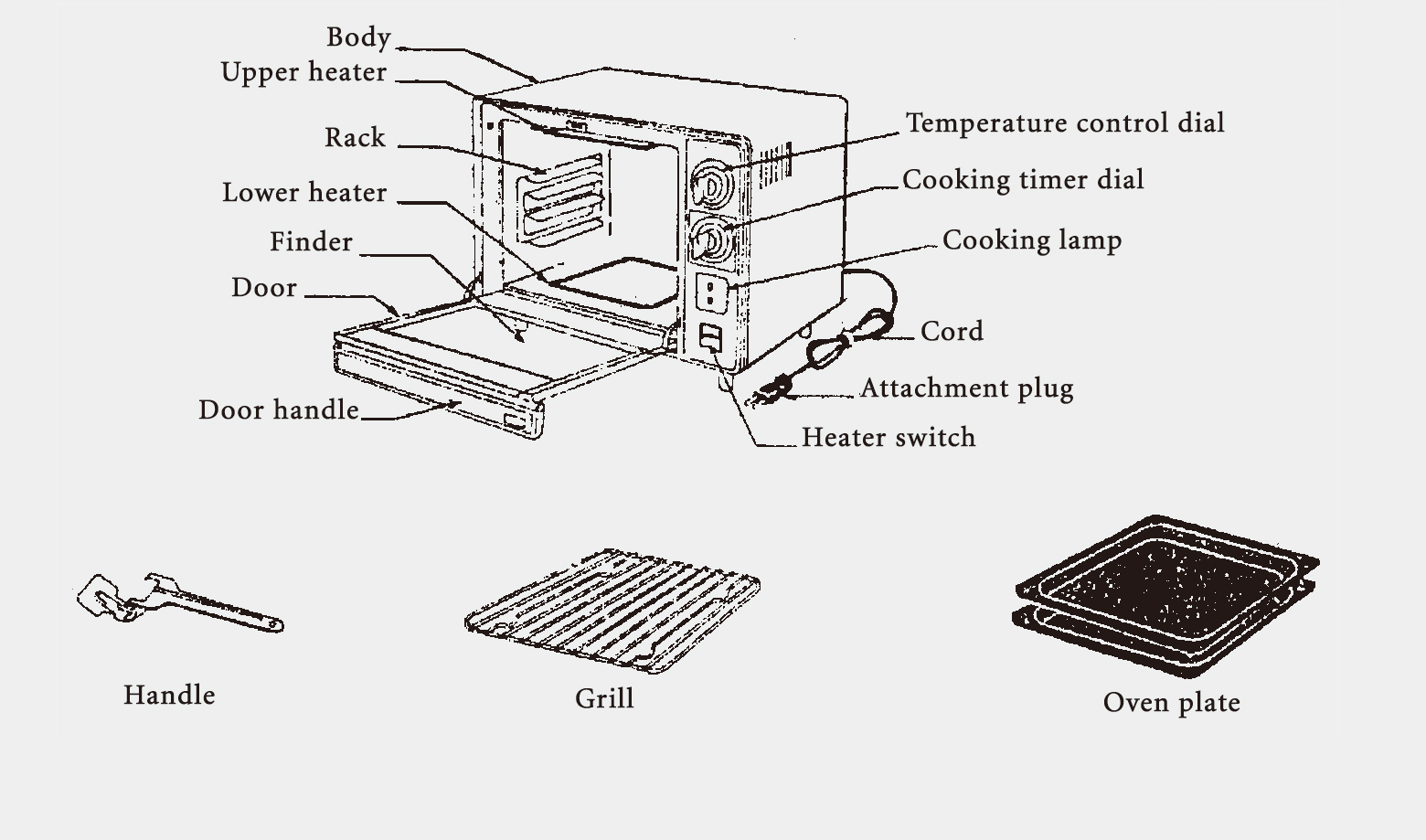 Body
Upper heater
Rack
Lower heater
Finder
Door
Door handle
Temperature control dial
Cooking timer dial
Cooking lamp
Cord
Attachment plug
Heater switch

Handle

Grill

Oven plate